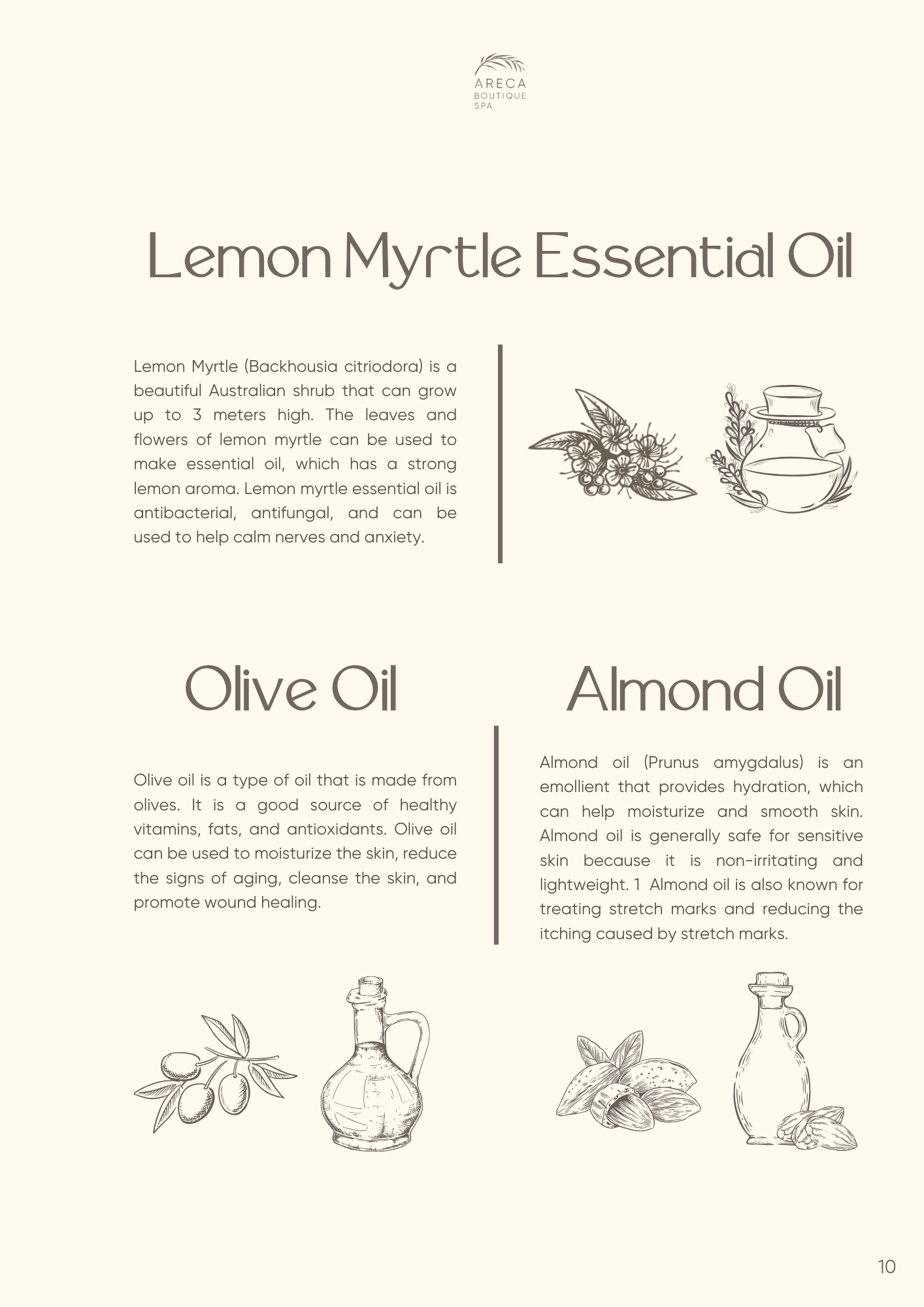 ARECA
BOUTIQUE
SPA

Lemon Myrtle Essential Oil

Lemon Myrtle (Backhousia citriodora) is a beautiful Australian shrub that can grow up to 3 meters high. The leaves and flowers of lemon myrtle can be used to make essential oil, which has a strong lemon aroma. Lemon myrtle essential oil is antibacterial, antifungal, and can be used to help calm nerves and anxiety.

Olive Oil

Olive oil is a type of oil that is made from olives. It is a good source of healthy vitamins, fats, and antioxidants. Olive oil can be used to moisturize the skin, reduce the signs of aging, cleanse the skin, and promote wound healing.

Almond Oil

Almond oil (Prunus amygdalus) is an emollient that provides hydration, which can help moisturize and smooth skin. Almond oil is generally safe for sensitive skin because it is non-irritating and lightweight. 1 Almond oil is also known for treating stretch marks and reducing the itching caused by stretch marks.

10